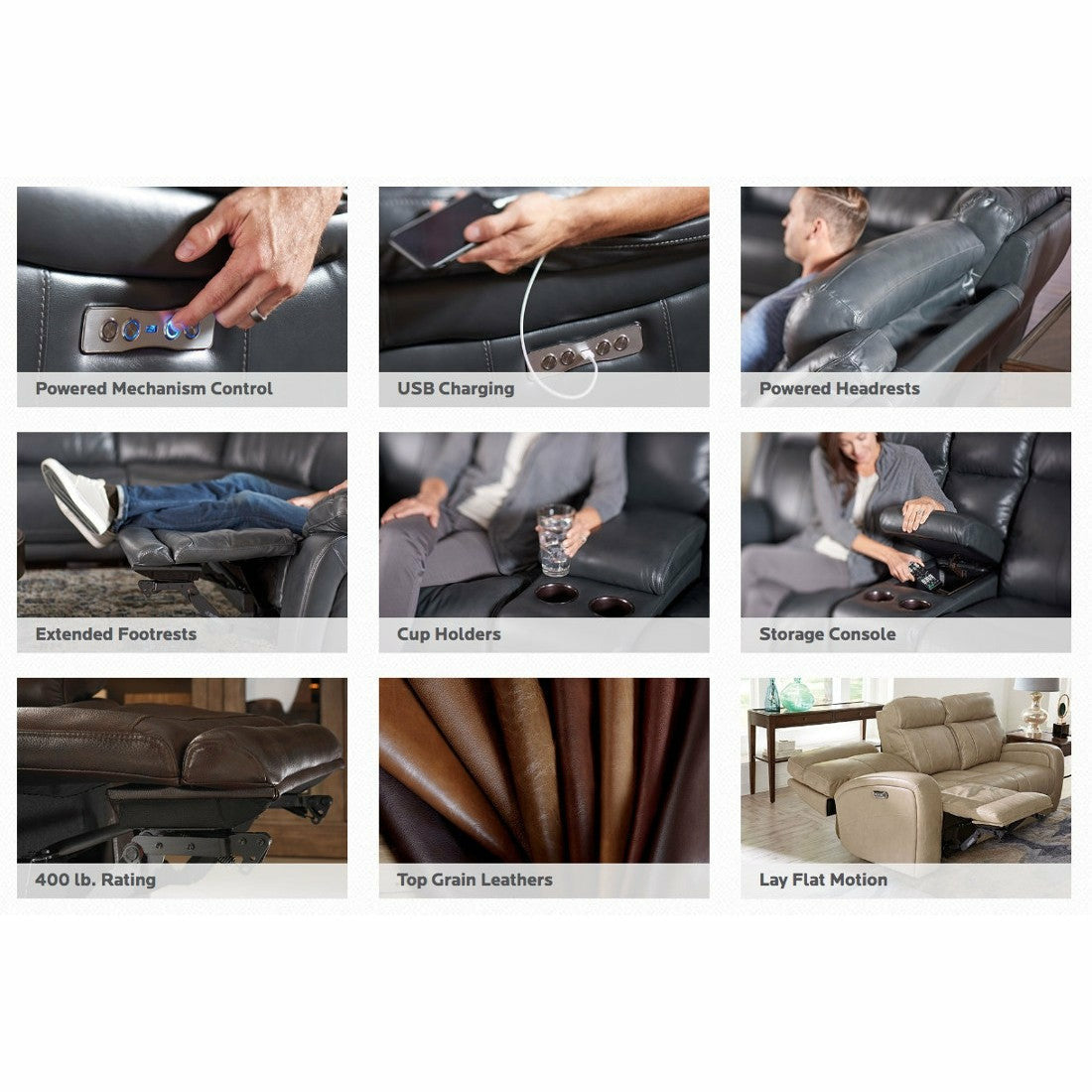 Powered Mechanism Control

USB Charging

Powered Headrests

Extended Footrests

Cup Holders

Storage Console

400 lb. Rating

Top Grain Leathers

Lay Flat Motion