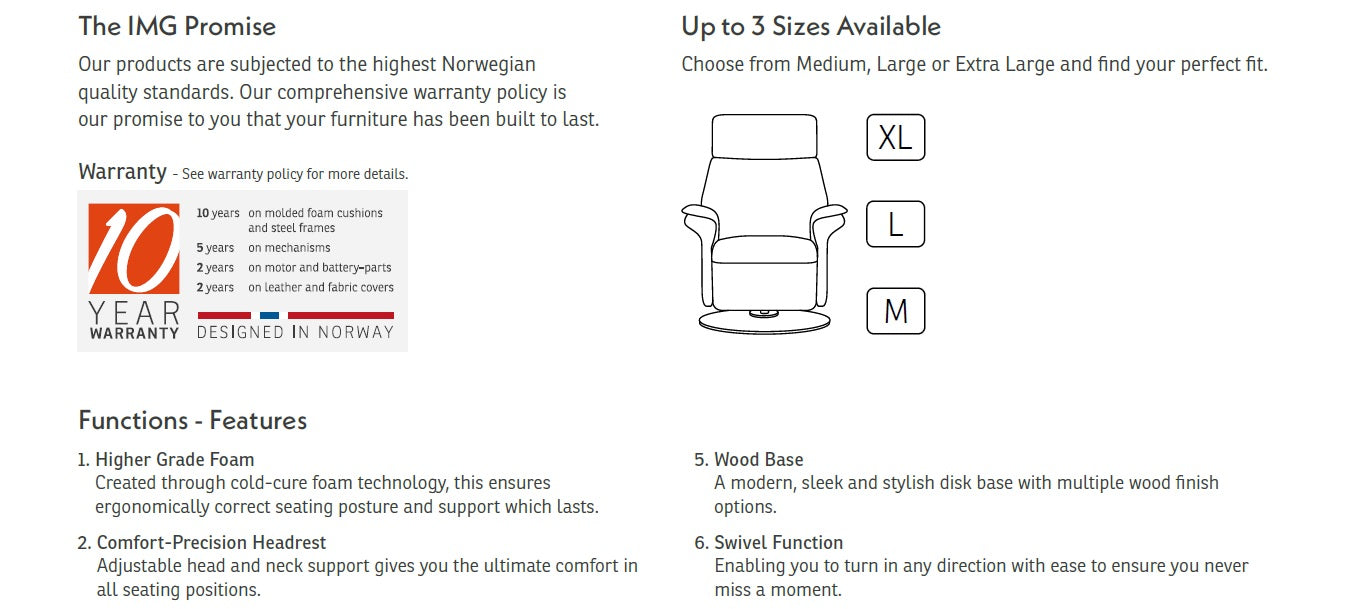 The IMG Promise

Our products are subjected to the highest Norwegian quality standards. Our comprehensive warranty policy is our promise to you that your furniture has been built to last.

Warranty - See warranty policy for more details.

10 YEAR WARRANTY

10 years on molded foam cushions and steel frames
5 years on mechanisms
2 years on motor and battery-parts
2 years on leather and fabric covers

DESIGNED IN NORWAY

Up to 3 Sizes Available

Choose from Medium, Large or Extra Large and find your perfect fit.

XL

L

M

Functions - Features

1. Higher Grade Foam
Created through cold-cure foam technology, this ensures ergonomically correct seating posture and support which lasts.

2. Comfort-Precision Headrest
Adjustable head and neck support gives you the ultimate comfort in all seating positions.

5. Wood Base
A modern, sleek and stylish disk base with multiple wood finish options.

6. Swivel Function
Enabling you to turn in any direction with ease to ensure you never miss a moment.