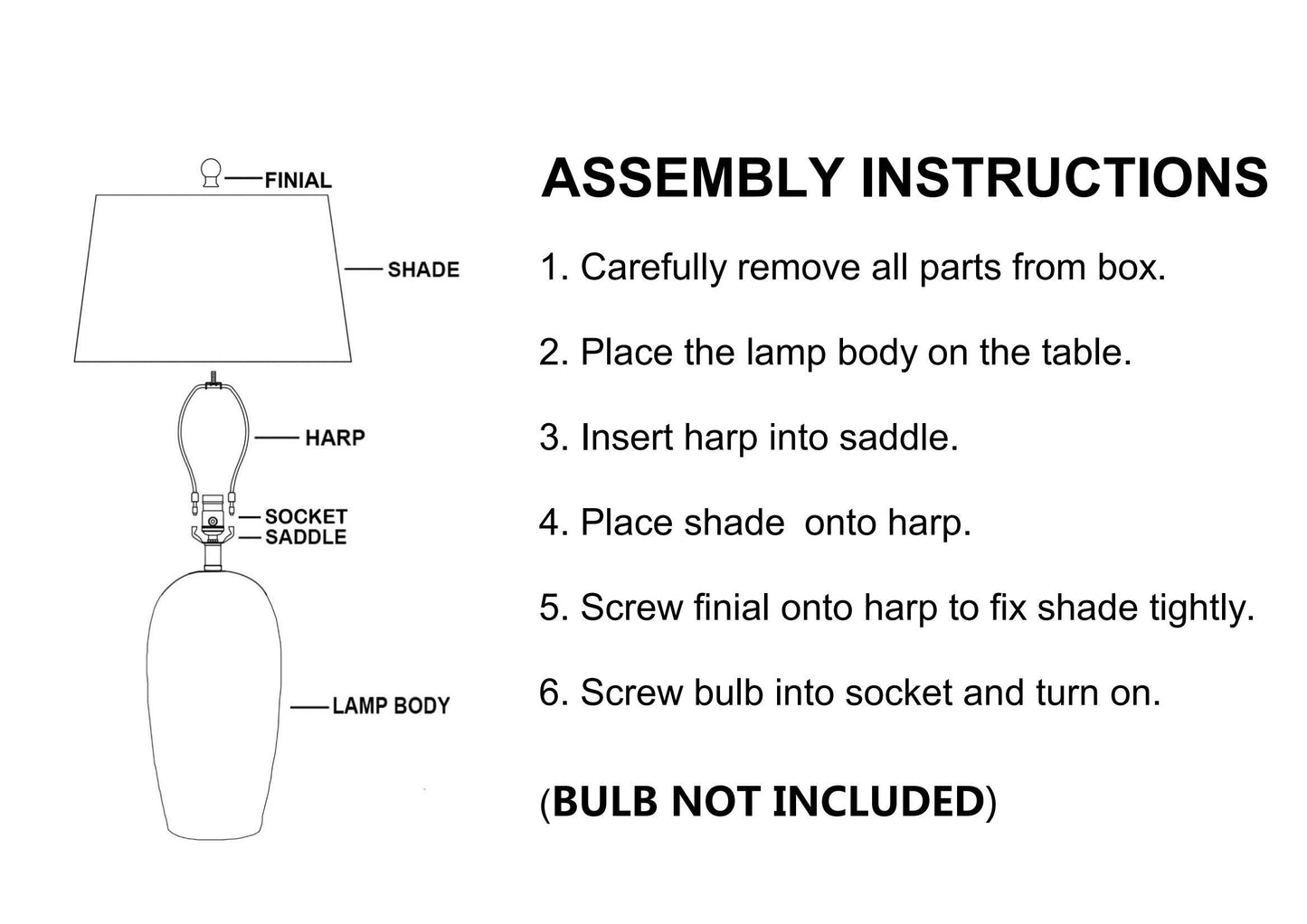 FINIAL

SHADE

HARP

SOCKET
SADDLE

LAMP BODY

ASSEMBLY INSTRUCTIONS

1. Carefully remove all parts from box.

2. Place the lamp body on the table.

3. Insert harp into saddle.

4. Place shade  onto harp.

5. Screw finial onto harp to fix shade tightly.

6. Screw bulb into socket and turn on.

(BULB NOT INCLUDED)