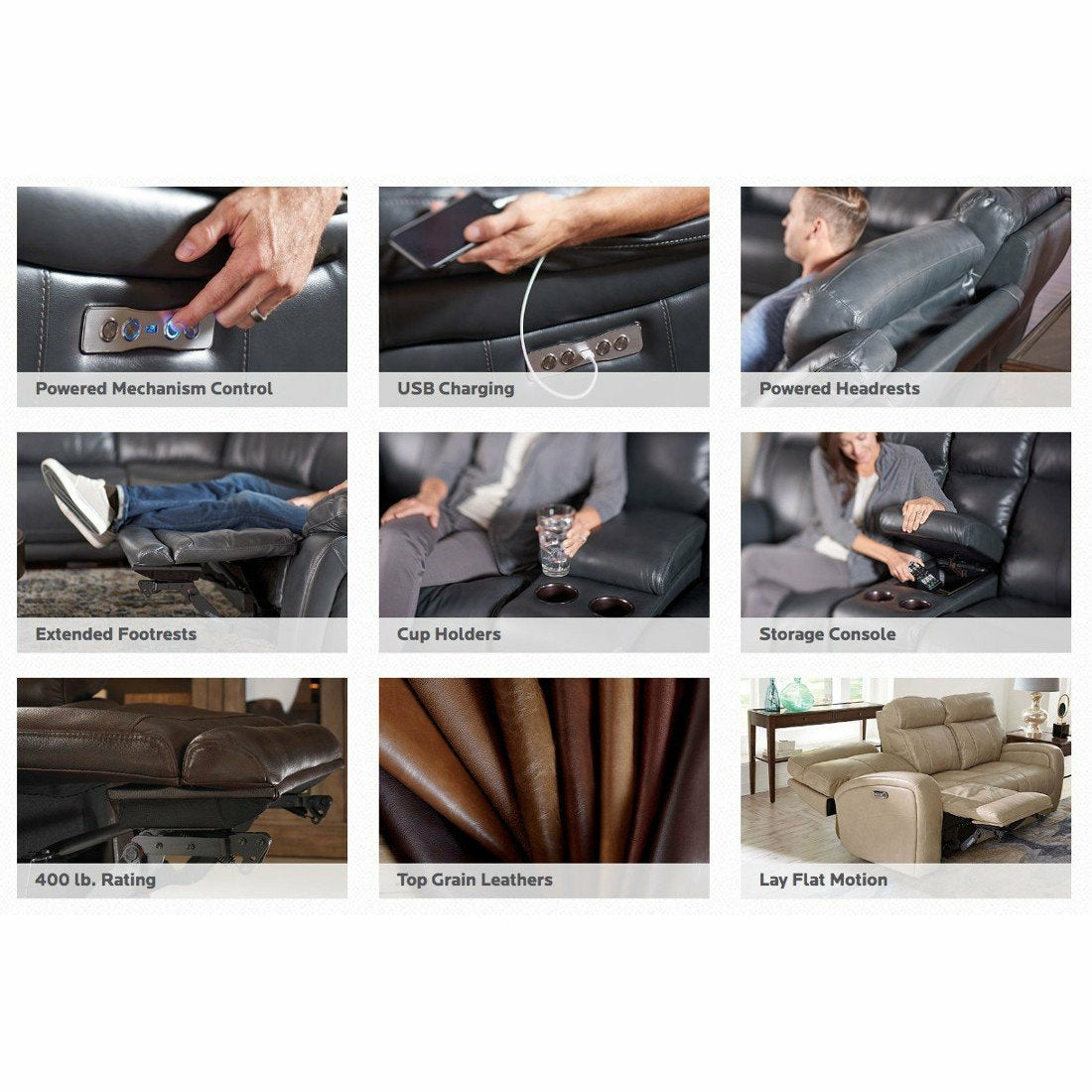 Powered Mechanism Control

USB Charging

Powered Headrests

Extended Footrests

Cup Holders

Storage Console

400 lb. Rating

Top Grain Leathers

Lay Flat Motion